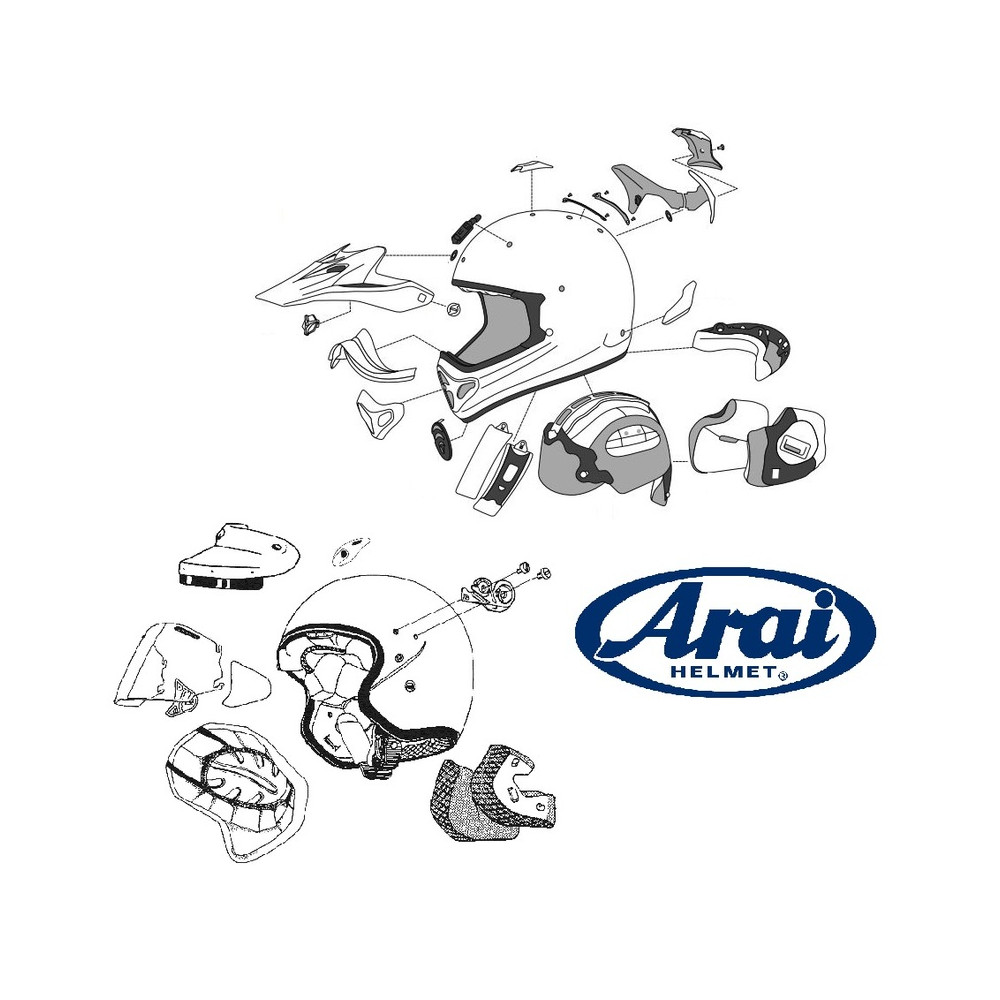 Arai
HELMET®